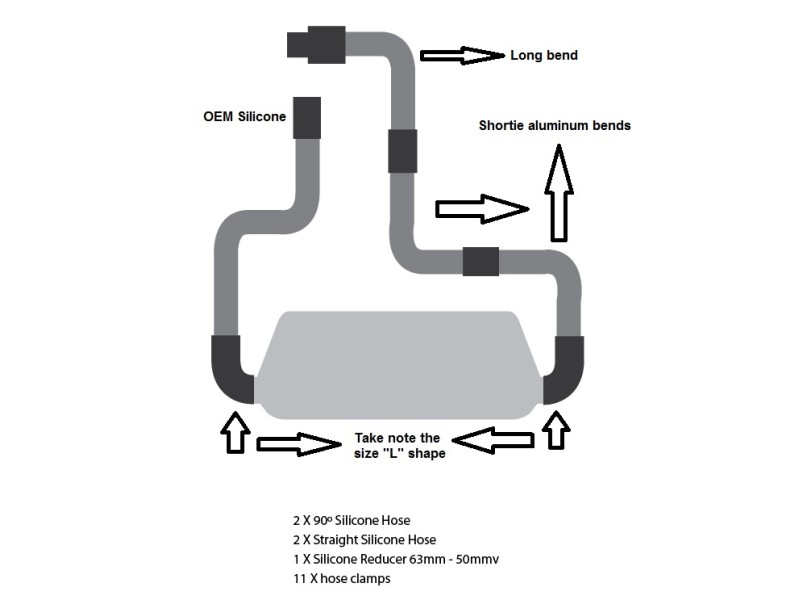 Long bend

OEM Silicone

Shortie aluminum bends

Take note the size "L" shape

2 X 90º Silicone Hose
2 X Straight Silicone Hose
1 X Silicone Reducer 63mm - 50mmv
11 X hose clamps